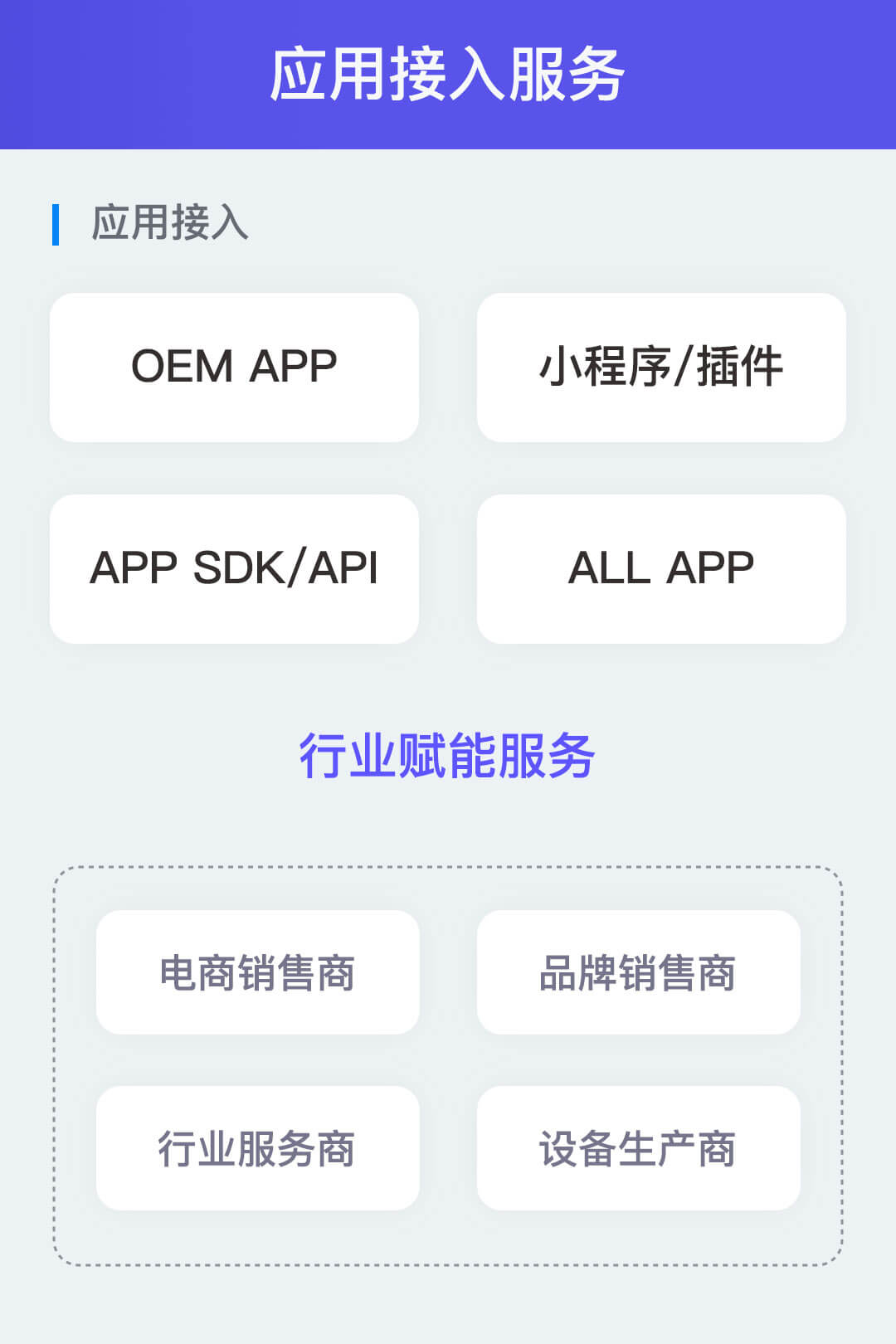 应用接入服务

应用接入

OEM APP

小程序/插件

APP SDK/API

ALL APP

行业赋能服务

电商销售商

品牌销售商

行业服务商

设备生产商