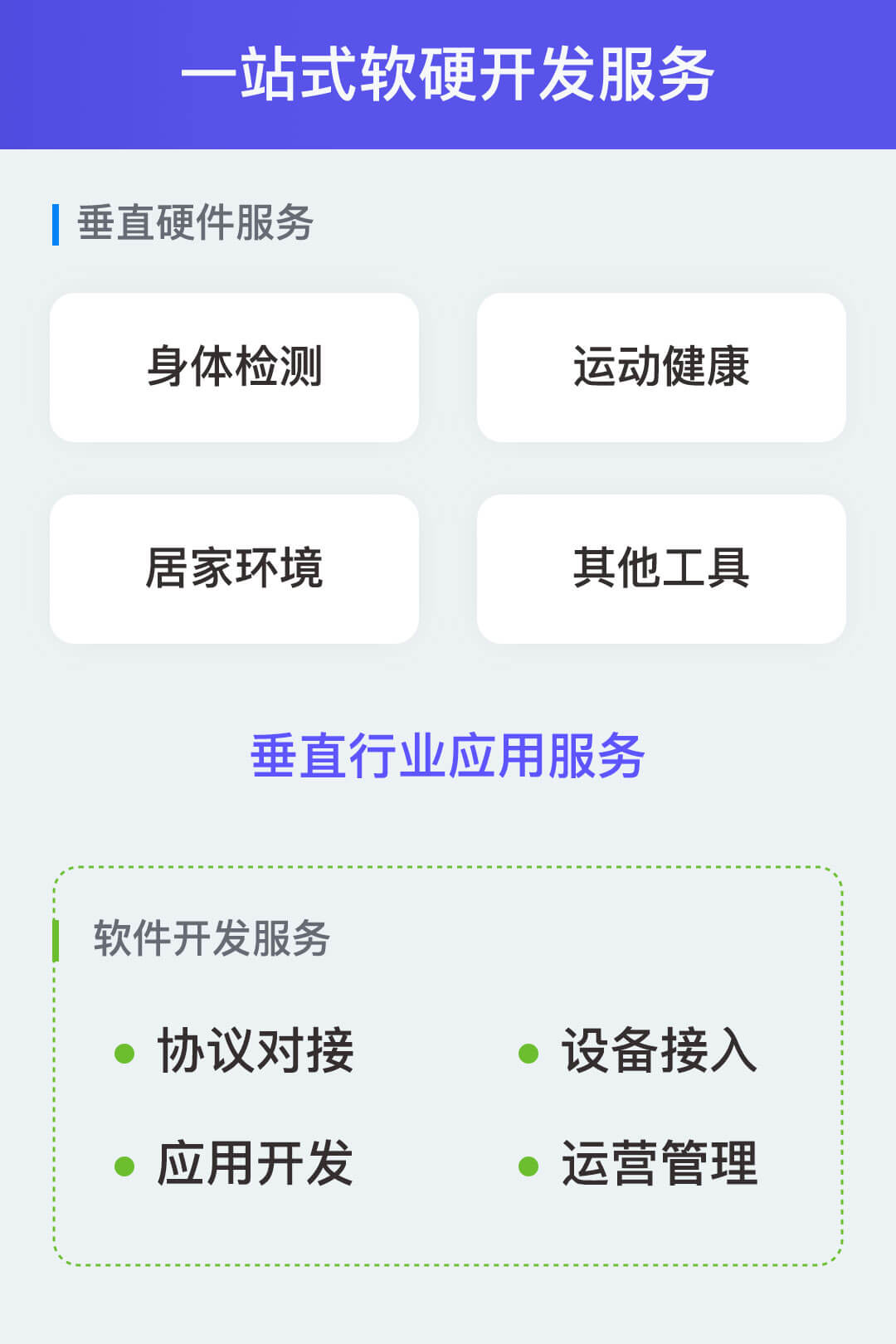 一站式软硬开发服务

垂直硬件服务

身体检测

运动健康

居家环境

其他工具

垂直行业应用服务

软件开发服务

• 协议对接

• 设备接入

• 应用开发

• 运营管理